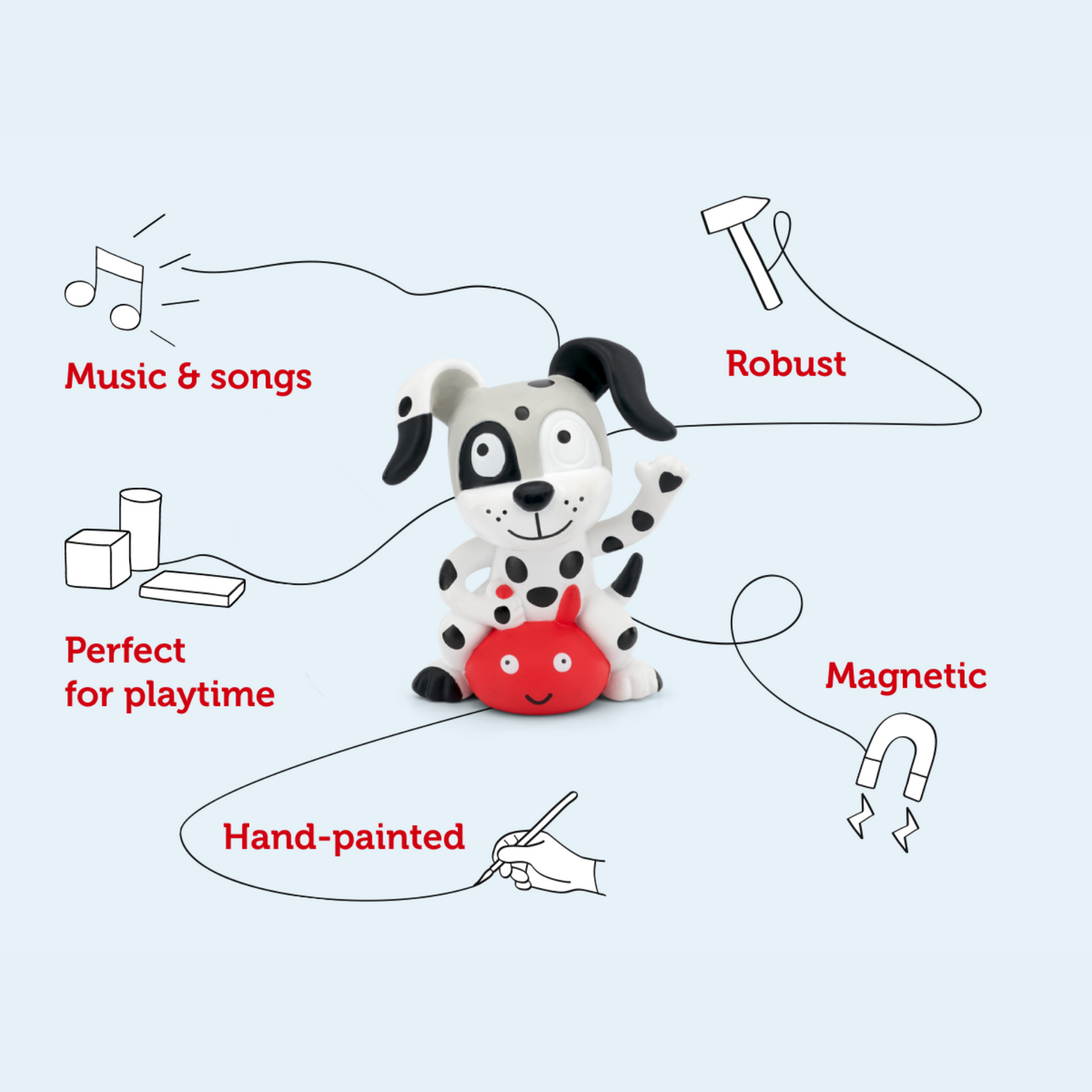 Music & songs

Robust

Perfect for playtime

Magnetic

Hand-painted