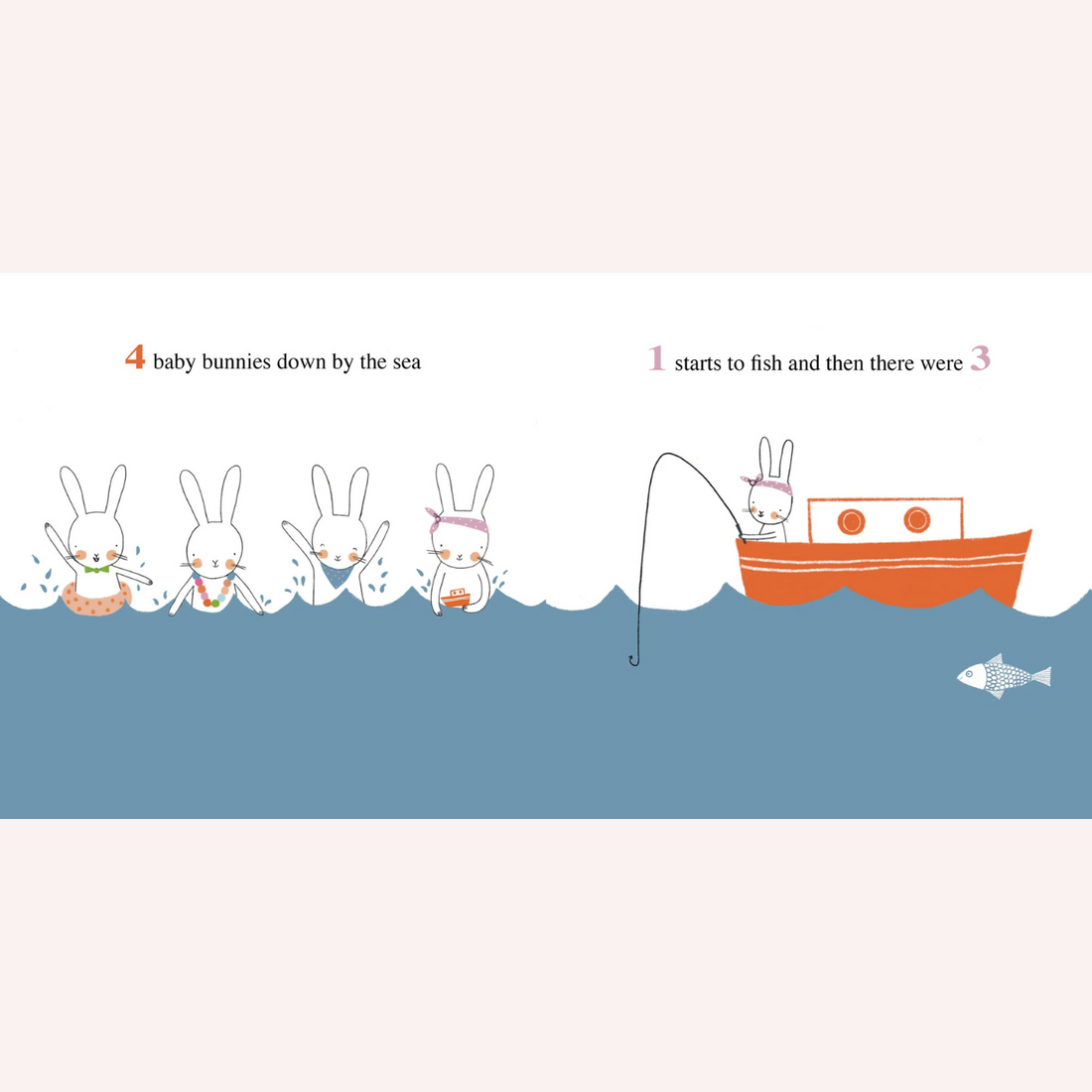 4 baby bunnies down by the sea

1 starts to fish and then there were 3