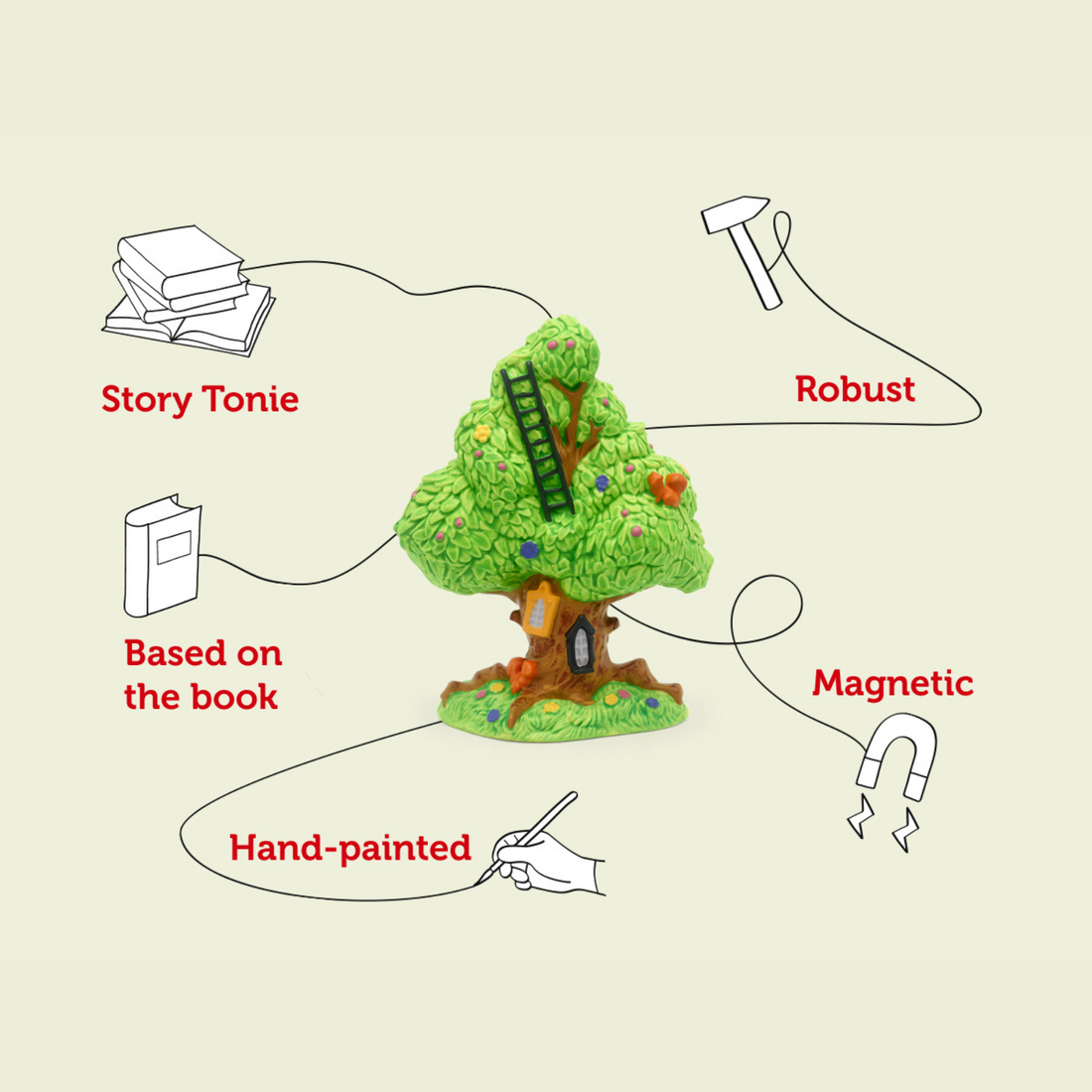 Story Tonie

Robust

Based on the book

Magnetic

Hand-painted